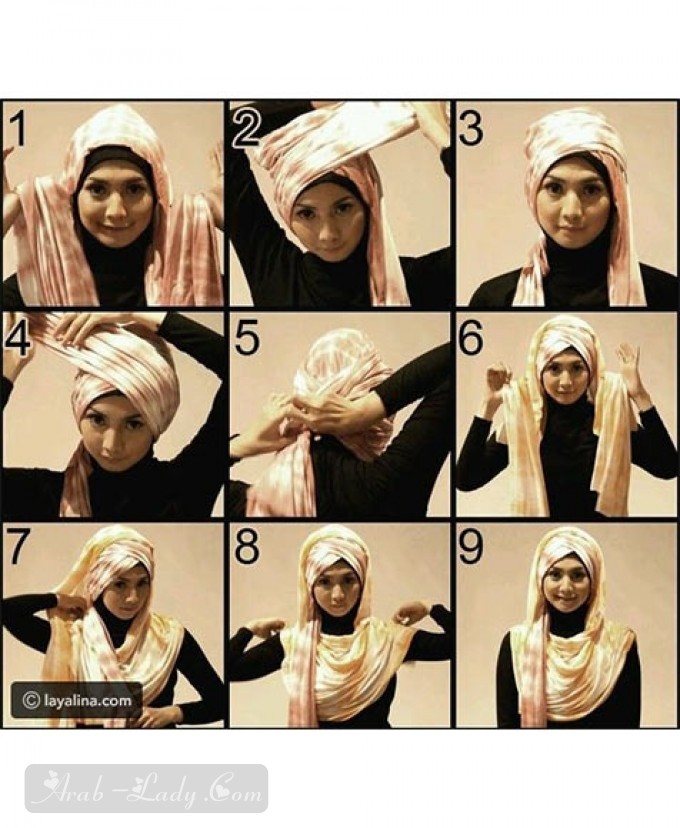 1
2
3
4
5
6
7
8
9
© layalina.com
Arab-Lady.Com