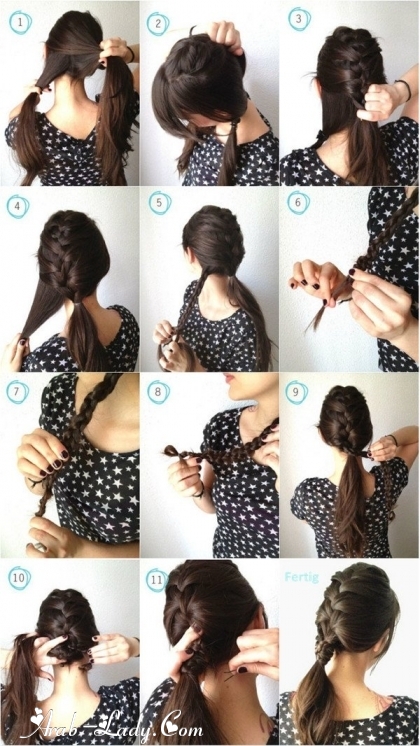 1
2
3
4
5
6
7
8
9
10
11
Fertig
Arab-Lady.Com