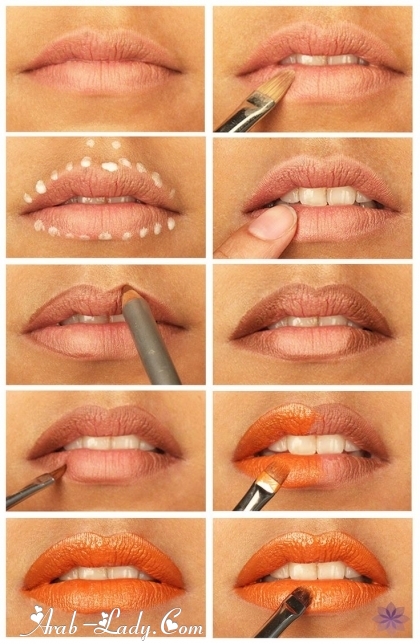 Arab-Lady.Com