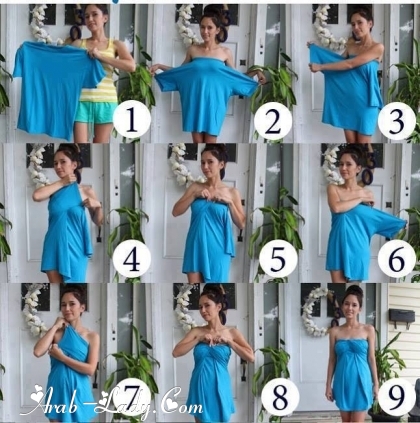 1
2
3
4
5
6
7
8
9
Arab-Lady.Com